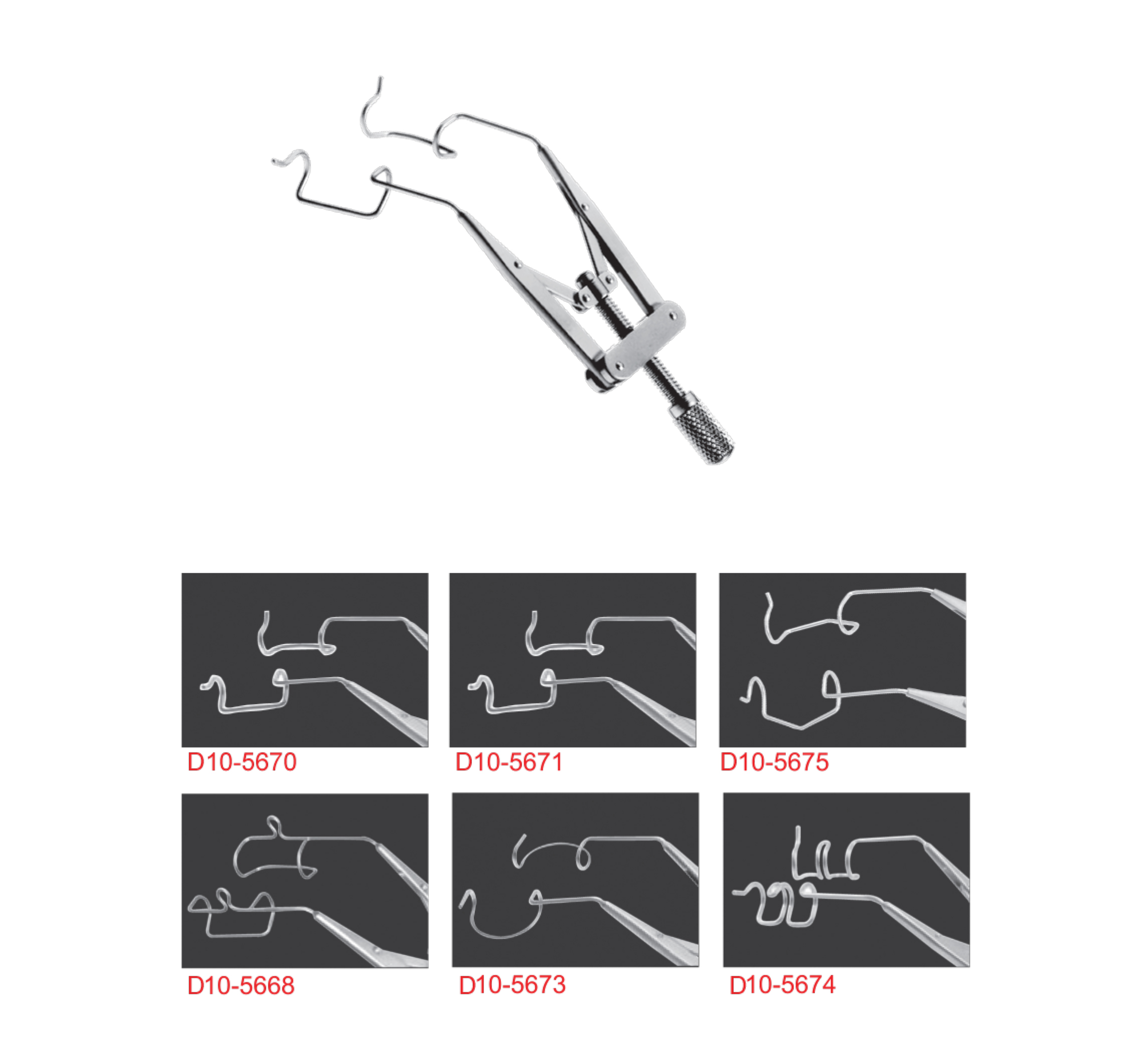 D10-5670

D10-5671

D10-5675

D10-5668

D10-5673

D10-5674